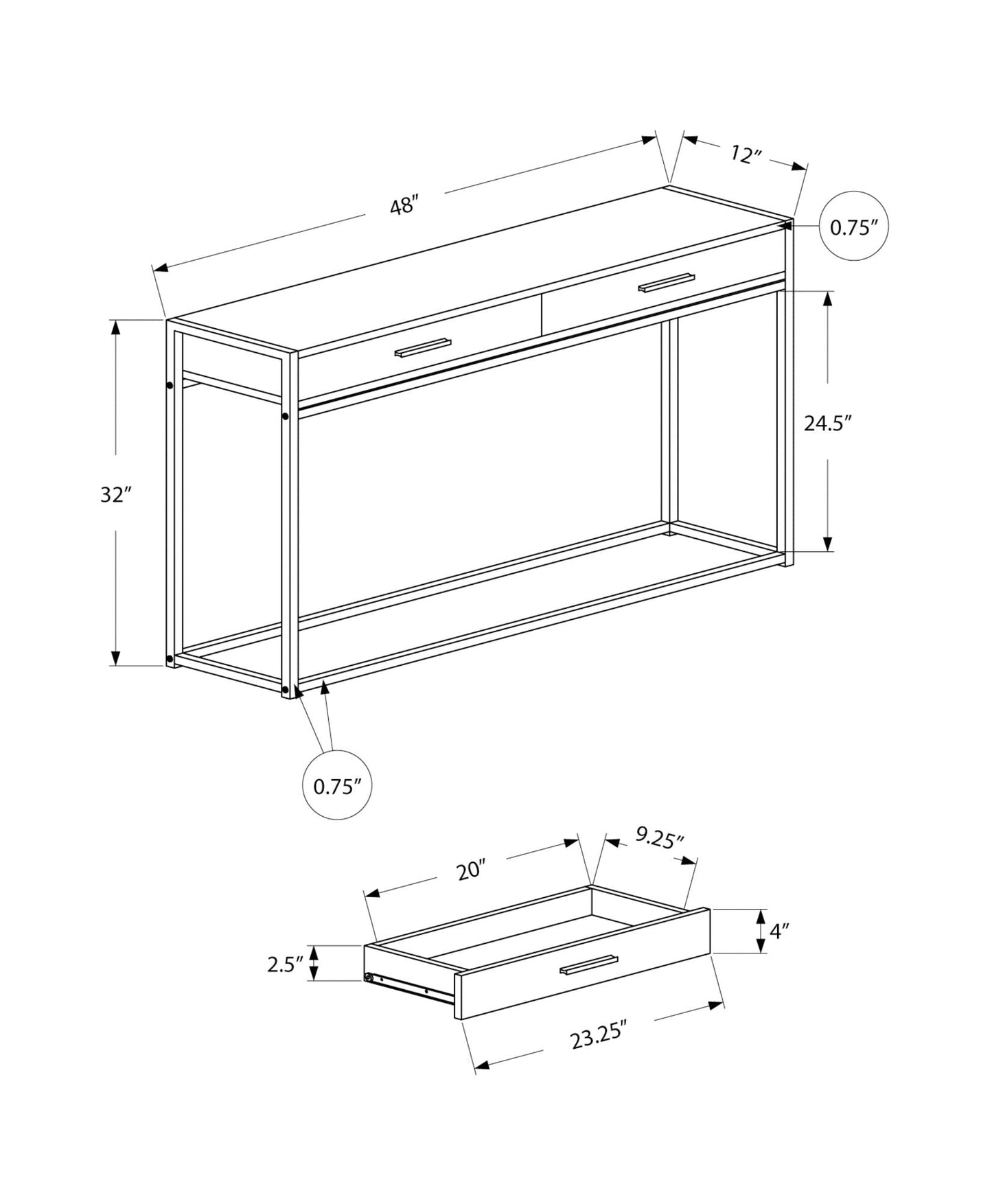 48″

12″

0.75″

24.5″

32″

0.75″

20″

9.25″

4″

2.5″

23.25″