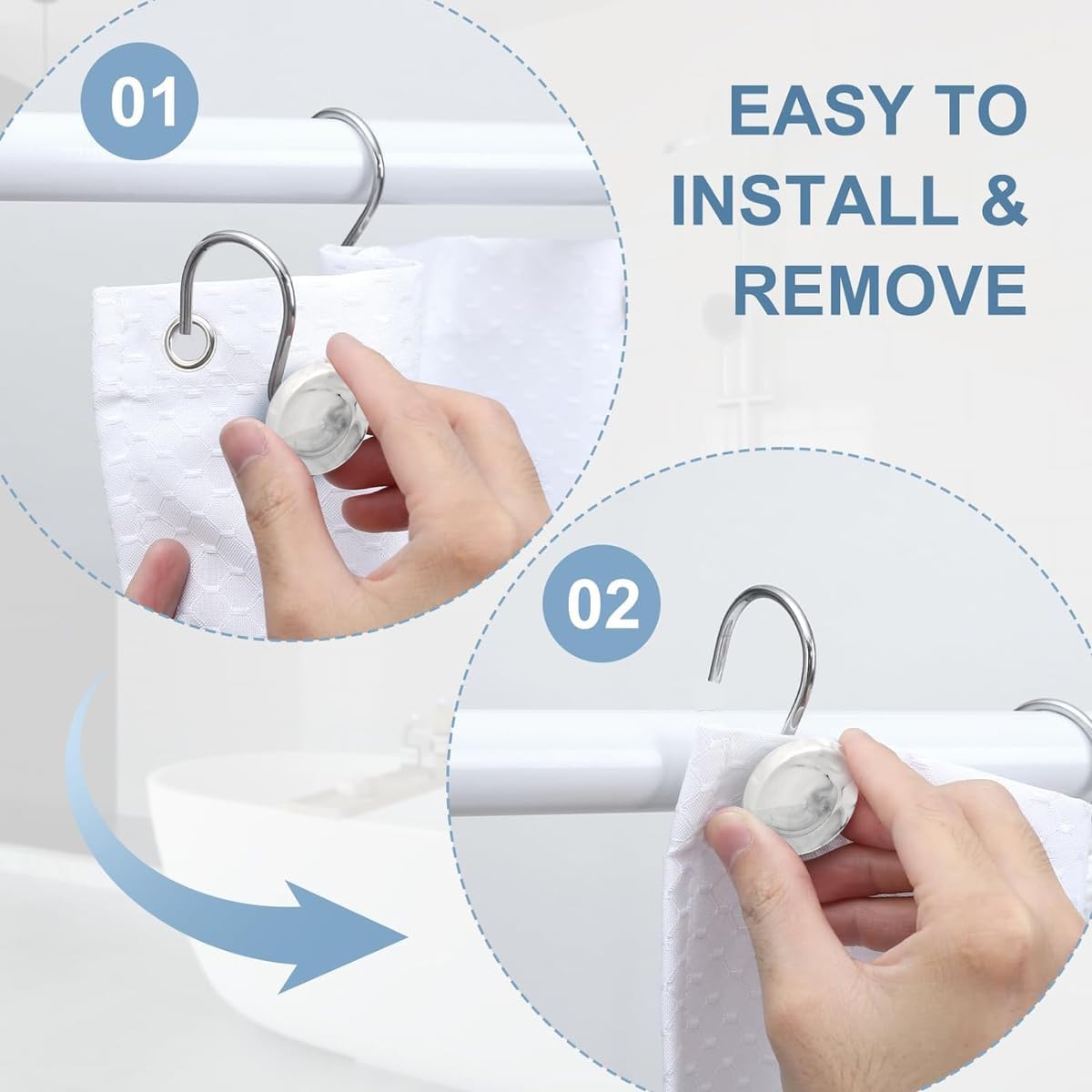 01

EASY TO INSTALL & REMOVE

02