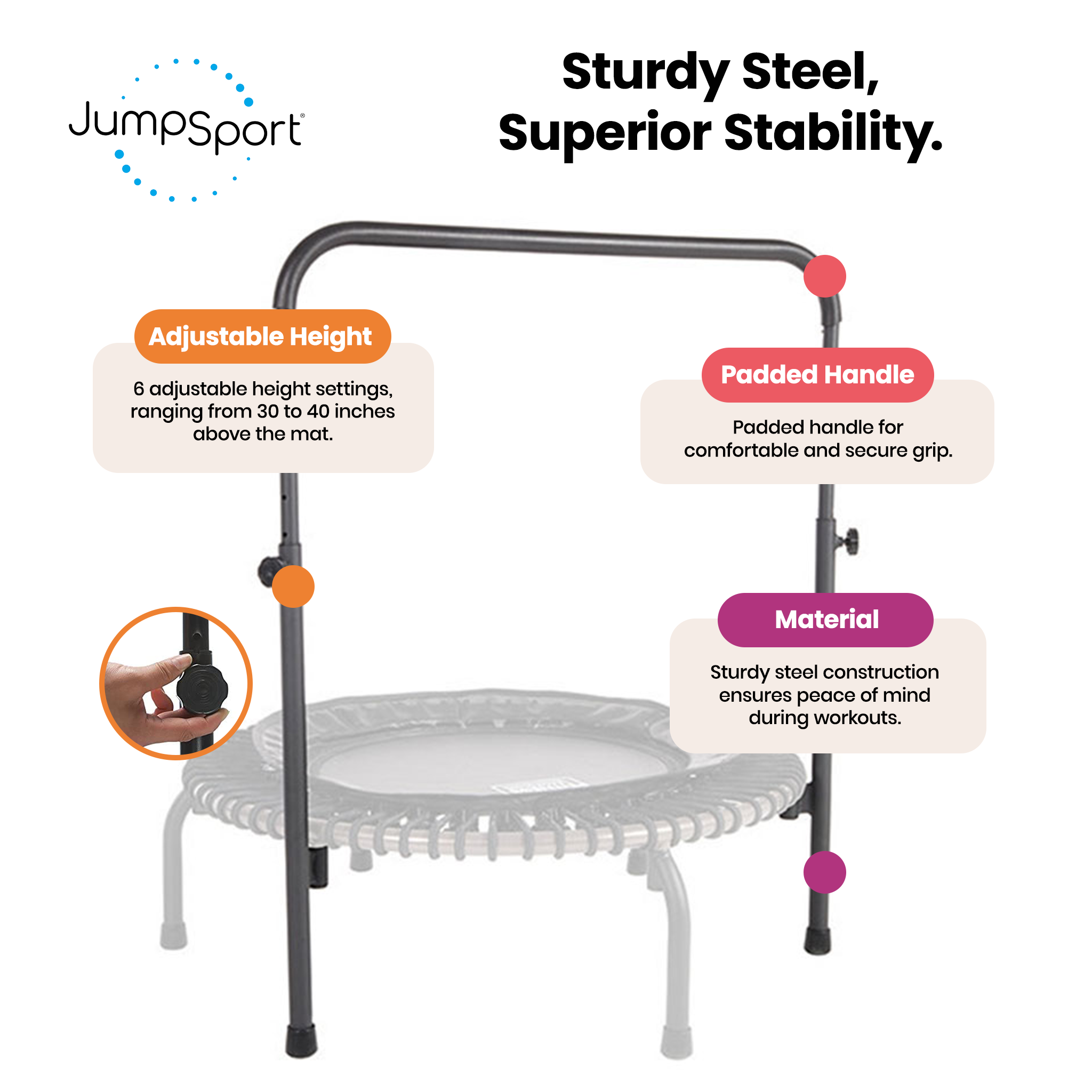 JumpSport®

Sturdy Steel, Superior Stability.

Adjustable Height

6 adjustable height settings, ranging from 30 to 40 inches above the mat.

Padded Handle

Padded handle for comfortable and secure grip.

Material

Sturdy steel construction ensures peace of mind during workouts.