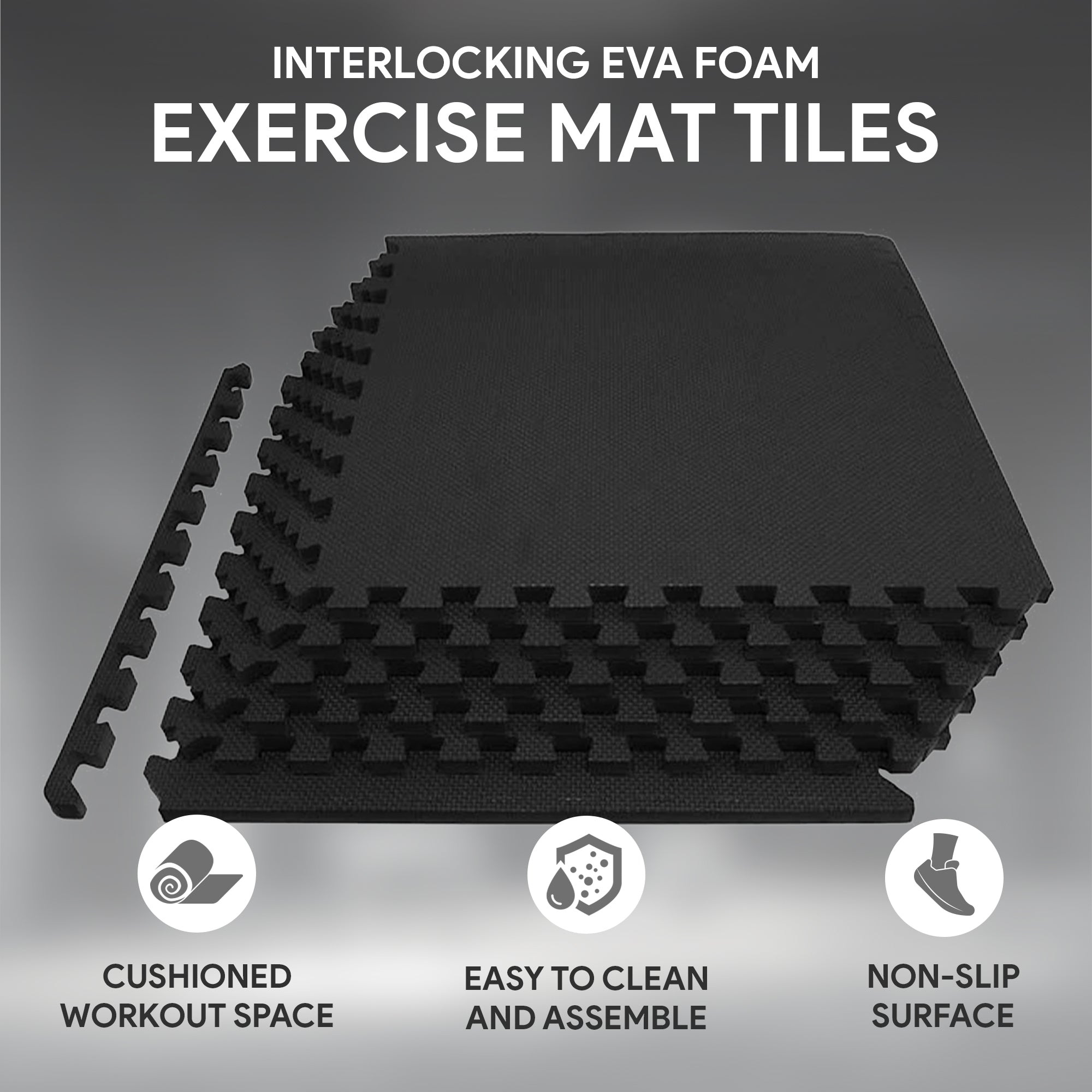 INTERLOCKING EVA FOAM
EXERCISE MAT TILES

CUSHIONED WORKOUT SPACE

EASY TO CLEAN AND ASSEMBLE

NON-SLIP SURFACE